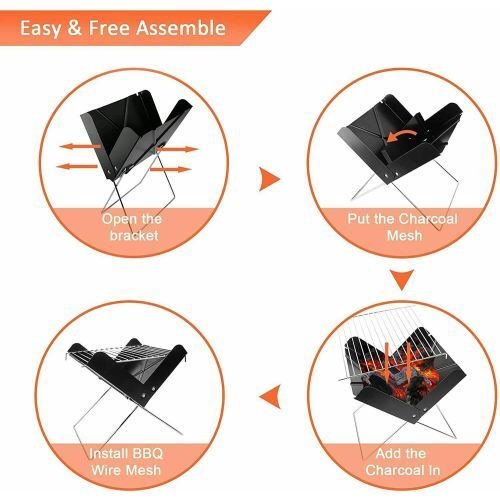 Easy & Free Assemble

Open the bracket

Put the Charcoal Mesh

Add the Charcoal In

Install BBQ Wire Mesh