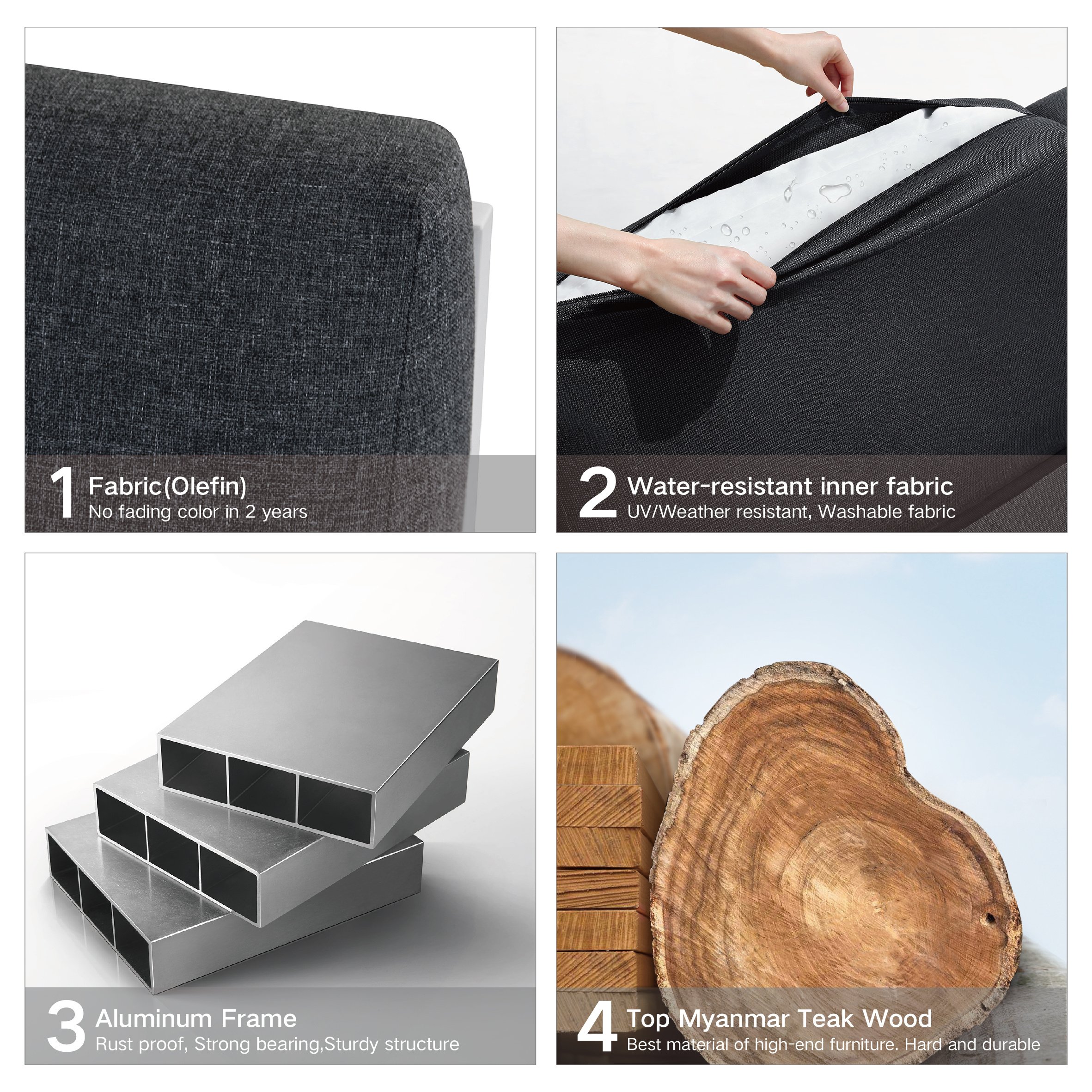 1 Fabric(Olefin)
No fading color in 2 years

2 Water-resistant inner fabric
UV/Weather resistant, Washable fabric

3 Aluminum Frame
Rust proof, Strong bearing,Sturdy structure

4 Top Myanmar Teak Wood
Best material of high-end furniture. Hard and durable